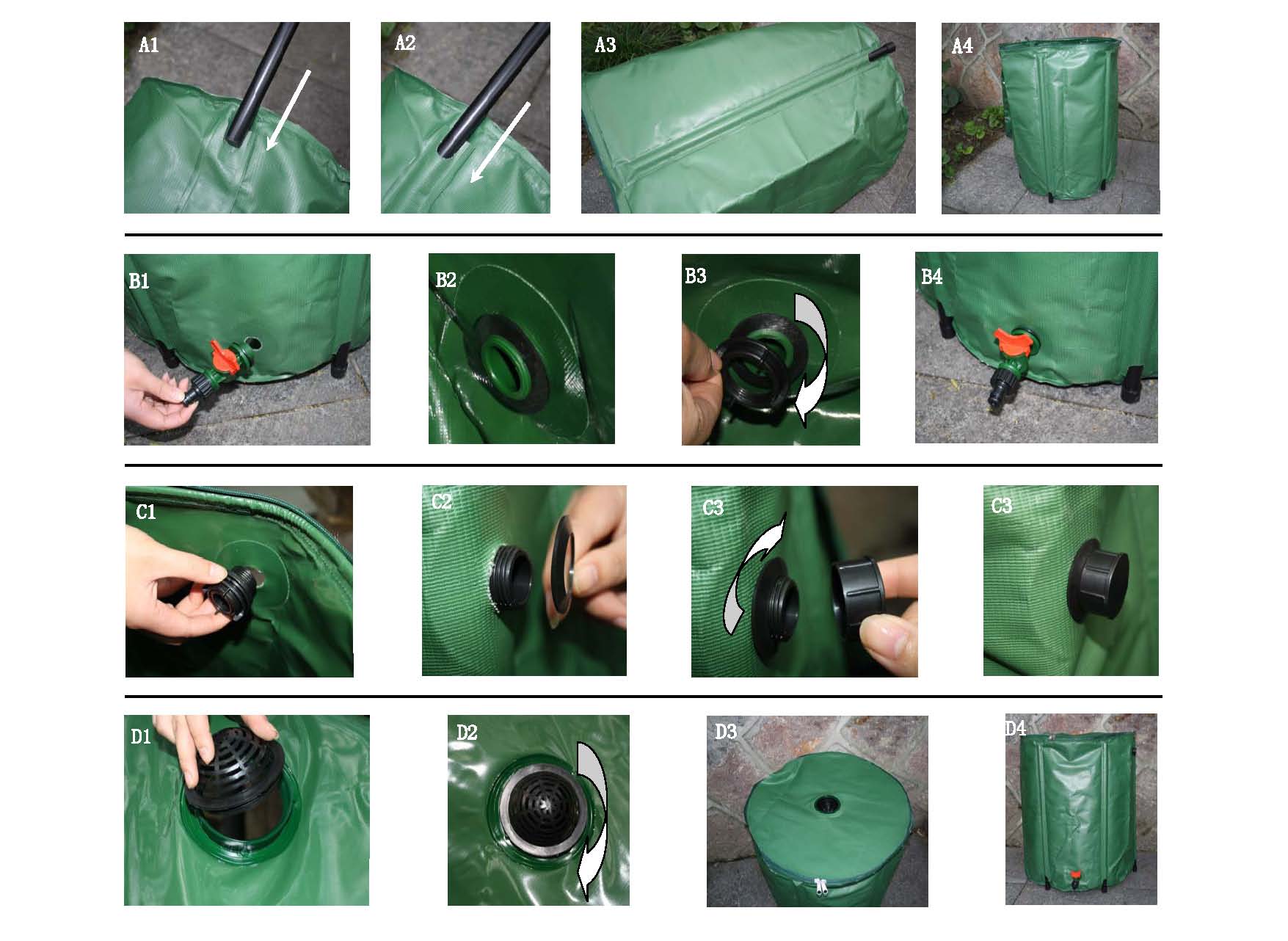 A1
A2
A3
A4
B1
B2
B3
B4
C1
C2
C3
C3
D1
D2
D3
D4