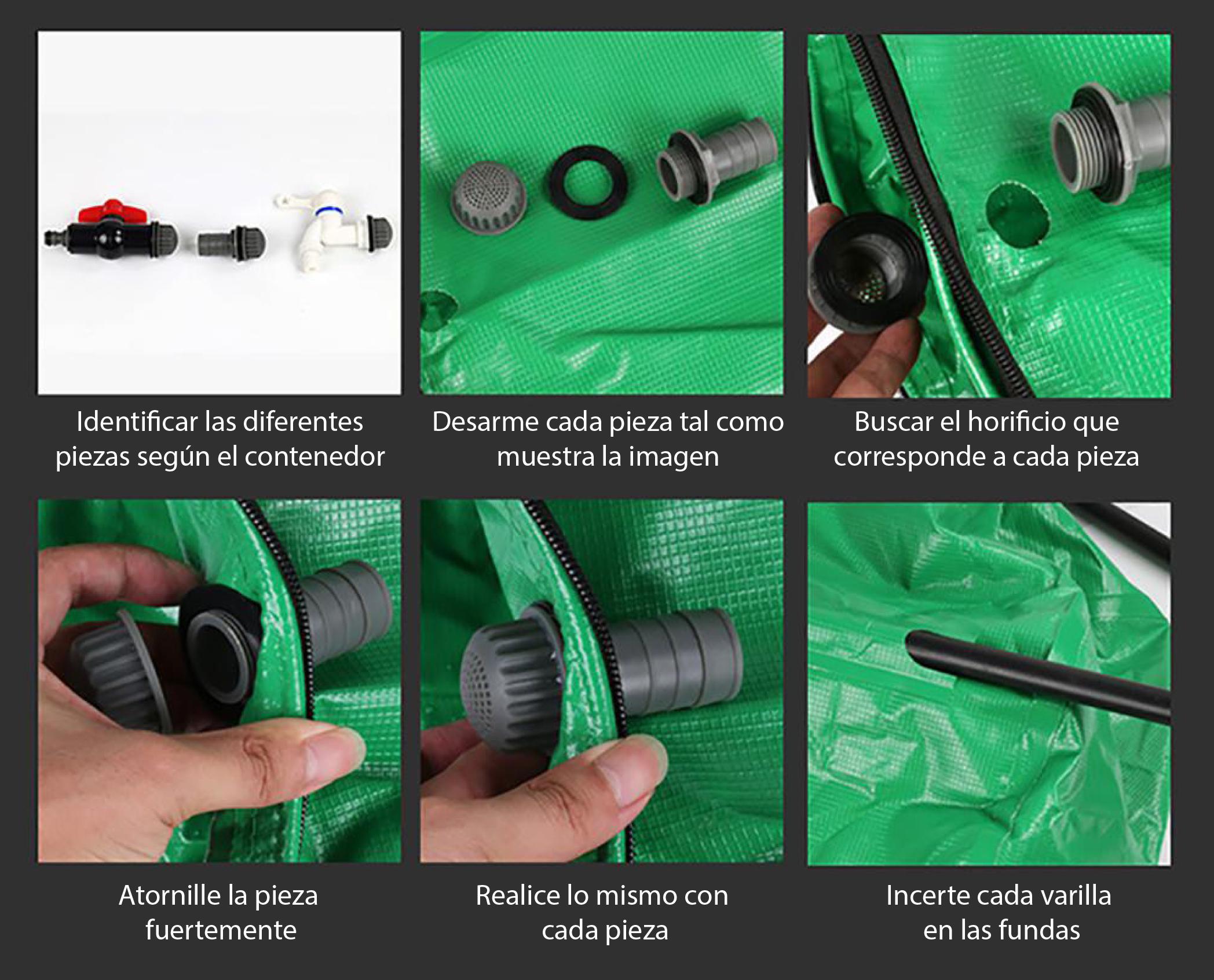 Identificar las diferentes piezas según el contenedor

Desarme cada pieza tal como muestra la imagen

Buscar el horificio que corresponde a cada pieza

Atornille la pieza fuertemente

Realice lo mismo con cada pieza

Incerte cada varilla en las fundas